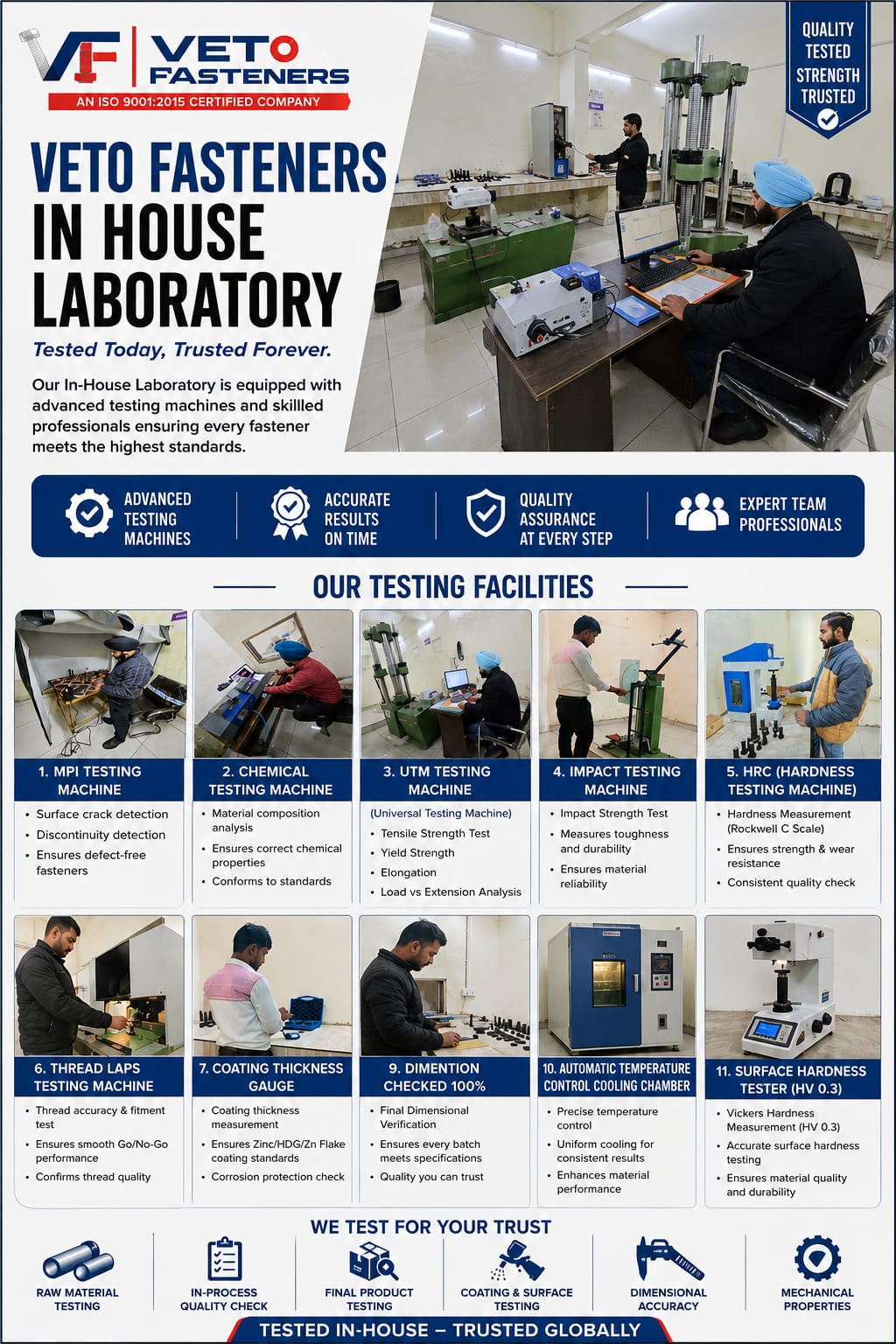 VF VETO FASTENERS
AN ISO 9001:2015 CERTIFIED COMPANY

QUALITY TESTED STRENGTH TRUSTED

VETO FASTENERS IN HOUSE LABORATORY

Tested Today, Trusted Forever.

Our In-House Laboratory is equipped with advanced testing machines and skillled professionals ensuring every fastener meets the highest standards.

ADVANCED TESTING MACHINES
ACCURATE RESULTS ON TIME
QUALITY ASSURANCE AT EVERY STEP
EXPERT TEAM PROFESSIONALS

OUR TESTING FACILITIES

1. MPI TESTING MACHINE
• Surface crack detection
• Discontinuity detection
• Ensures defect-free fasteners

2. CHEMICAL TESTING MACHINE
• Material composition analysis
• Ensures correct chemical properties
• Conforms to standards

3. UTM TESTING MACHINE
(Universal Testing Machine)
• Tensile Strength Test
• Yield Strength
• Elongation
• Load vs Extension Analysis

4. IMPACT TESTING MACHINE
• Impact Strength Test
• Measures toughness and durability
• Ensures material reliability

5. HRC (HARDNESS TESTING MACHINE)
• Hardness Measurement (Rockwell C Scale)
• Ensures strength & wear resistance
• Consistent quality check

6. THREAD LAPS TESTING MACHINE
• Thread accuracy & fitment test
• Ensures smooth Go/No-Go performance
• Confirms thread quality

7. COATING THICKNESS GAUGE
• Coating thickness measurement
• Ensures Zinc/HDG/Zn Flake coating standards
• Corrosion protection check

9. DIMENTION CHECKED 100%
• Final Dimensional Verification
• Ensures every batch meets specifications
• Quality you can trust

10. AUTOMATIC TEMPERATURE CONTROL COOLING CHAMBER
• Precise temperature control
• Uniform cooling for consistent results
• Enhances material performance

11. SURFACE HARDNESS TESTER (HV 0.3)
• Vickers Hardness Measurement (HV 0.3)
• Accurate surface hardness testing
• Ensures material quality and durability

WE TEST FOR YOUR TRUST

RAW MATERIAL TESTING
IN-PROCESS QUALITY CHECK
FINAL PRODUCT TESTING
COATING & SURFACE TESTING
DIMENSIONAL ACCURACY
MECHANICAL PROPERTIES

TESTED IN-HOUSE – TRUSTED GLOBALLY